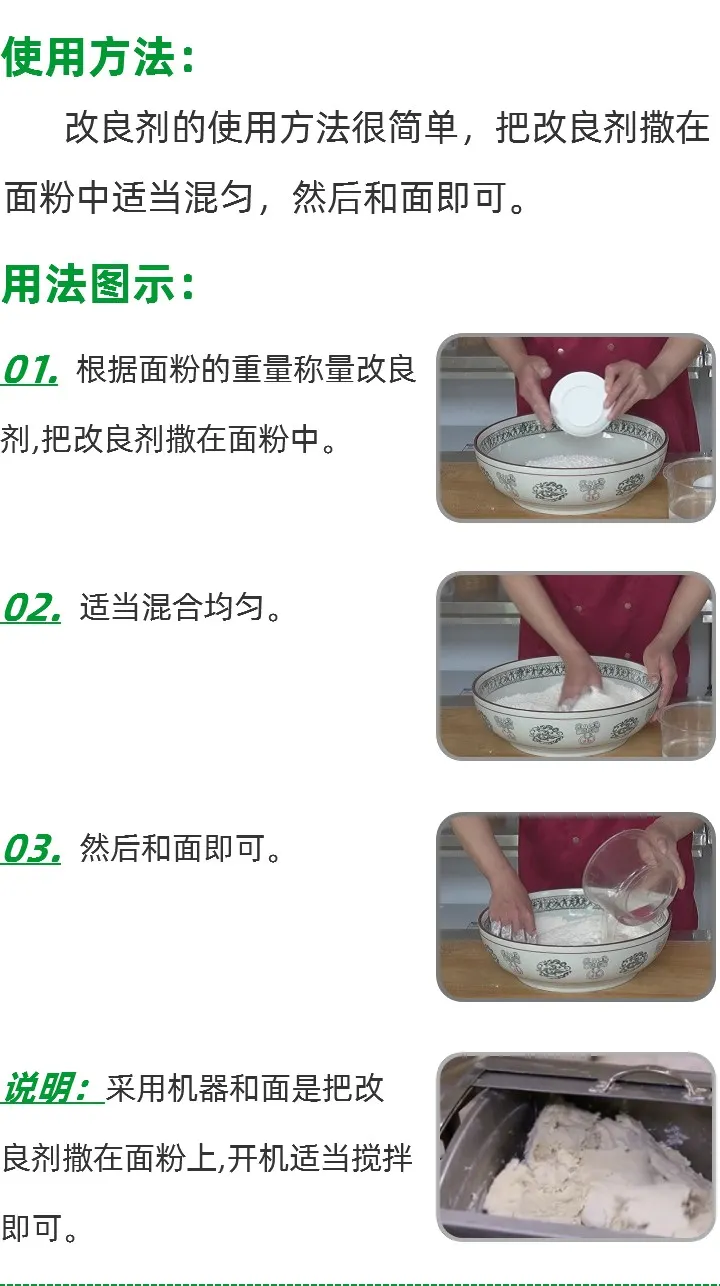 使用方法：

改良剂的使用方法很简单，把改良剂撒在面粉中适当混匀，然后和面即可。

用法图示：

01. 根据面粉的重量称量改良剂,把改良剂撒在面粉中。

02. 适当混合均匀。

03. 然后和面即可。

说明：采用机器和面是把改良剂撒在面粉上,开机适当搅拌即可。